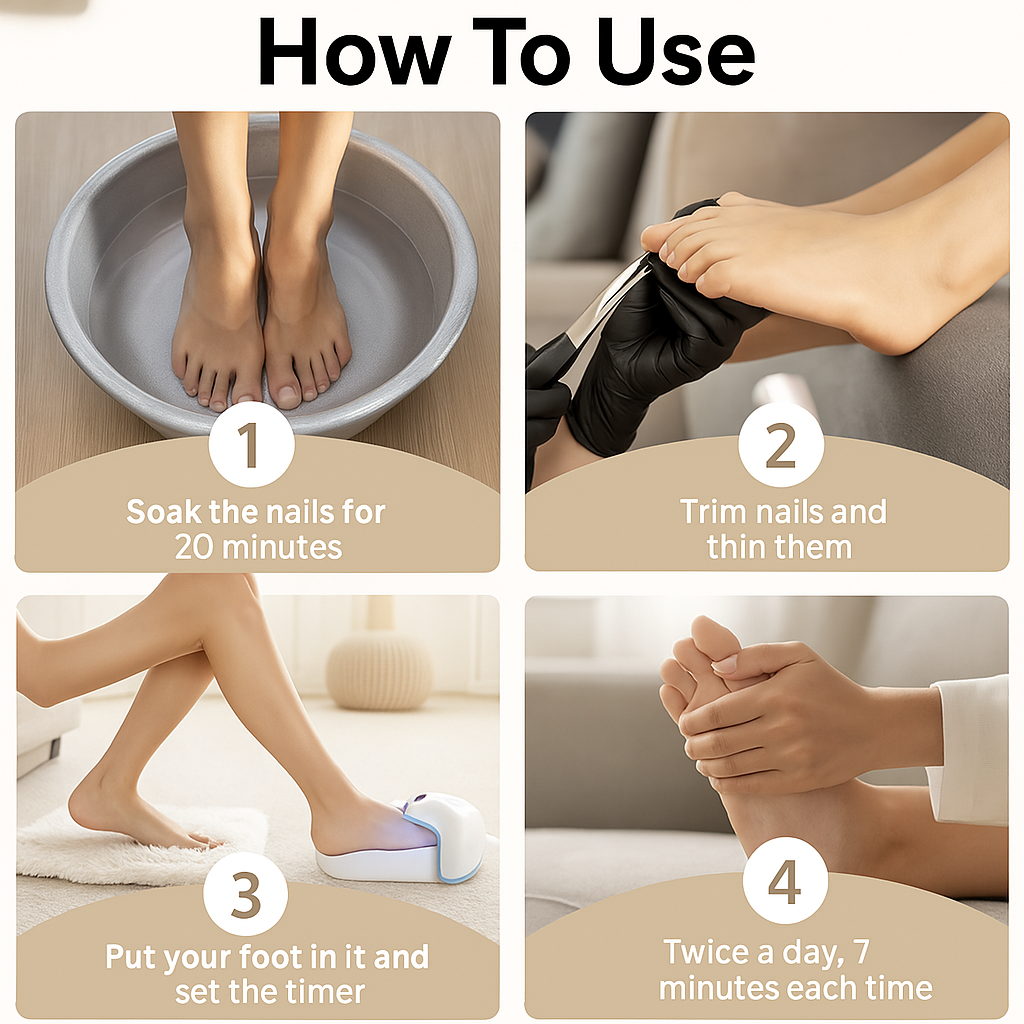 How To Use

1
Soak the nails for 20 minutes

2
Trim nails and thin them

3
Put your foot in it and set the timer

4
Twice a day, 7 minutes each time